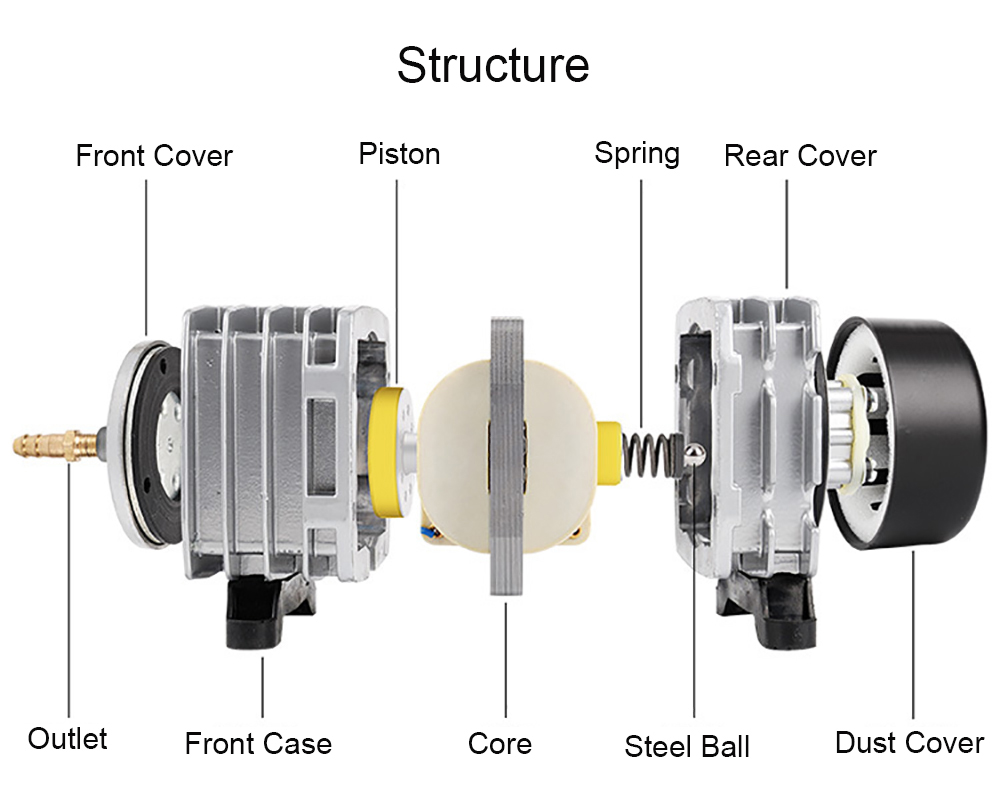 Structure

Front Cover
Piston
Spring
Rear Cover

Outlet
Front Case
Core
Steel Ball
Dust Cover